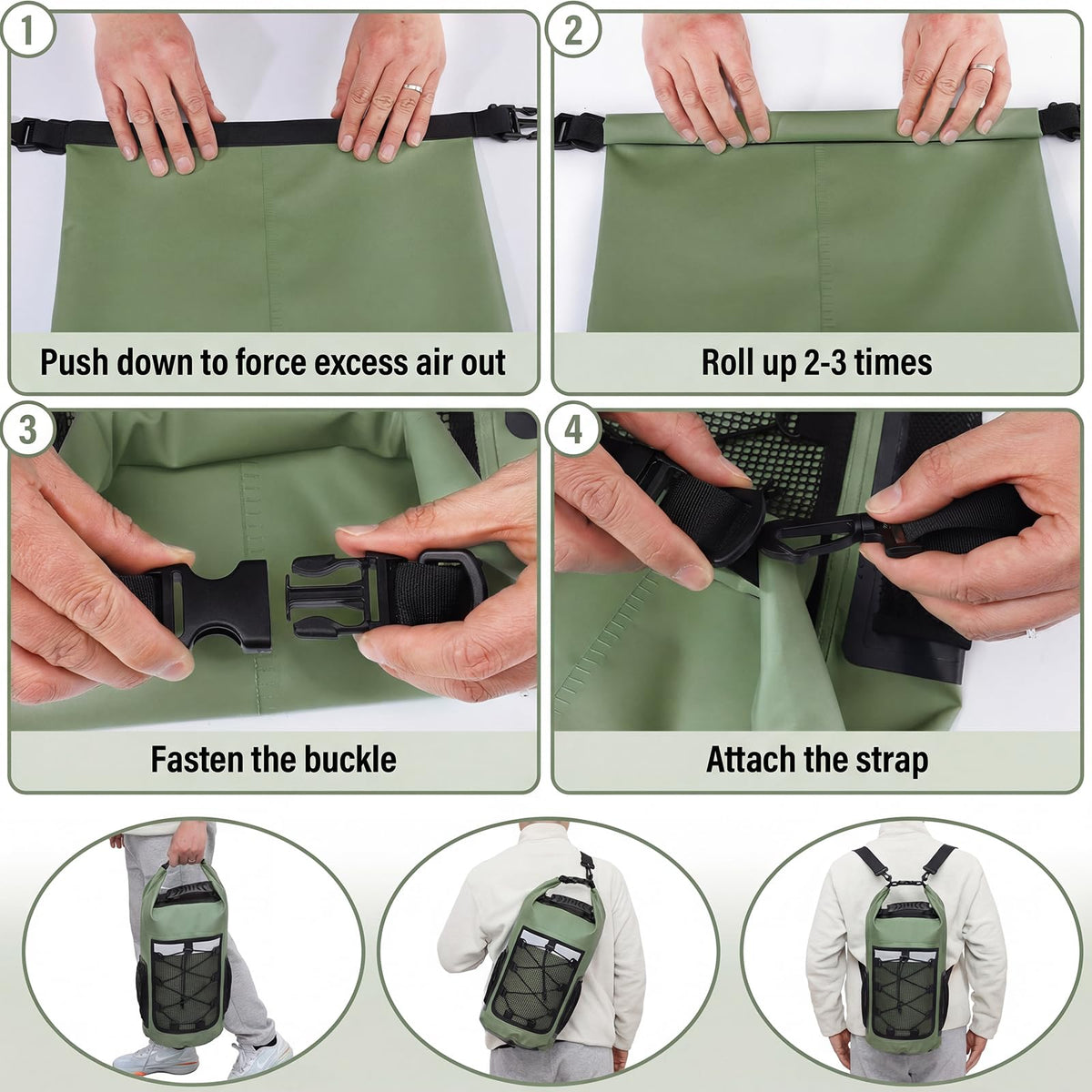 1

Push down to force excess air out

2

Roll up 2-3 times

3

Fasten the buckle

4

Attach the strap